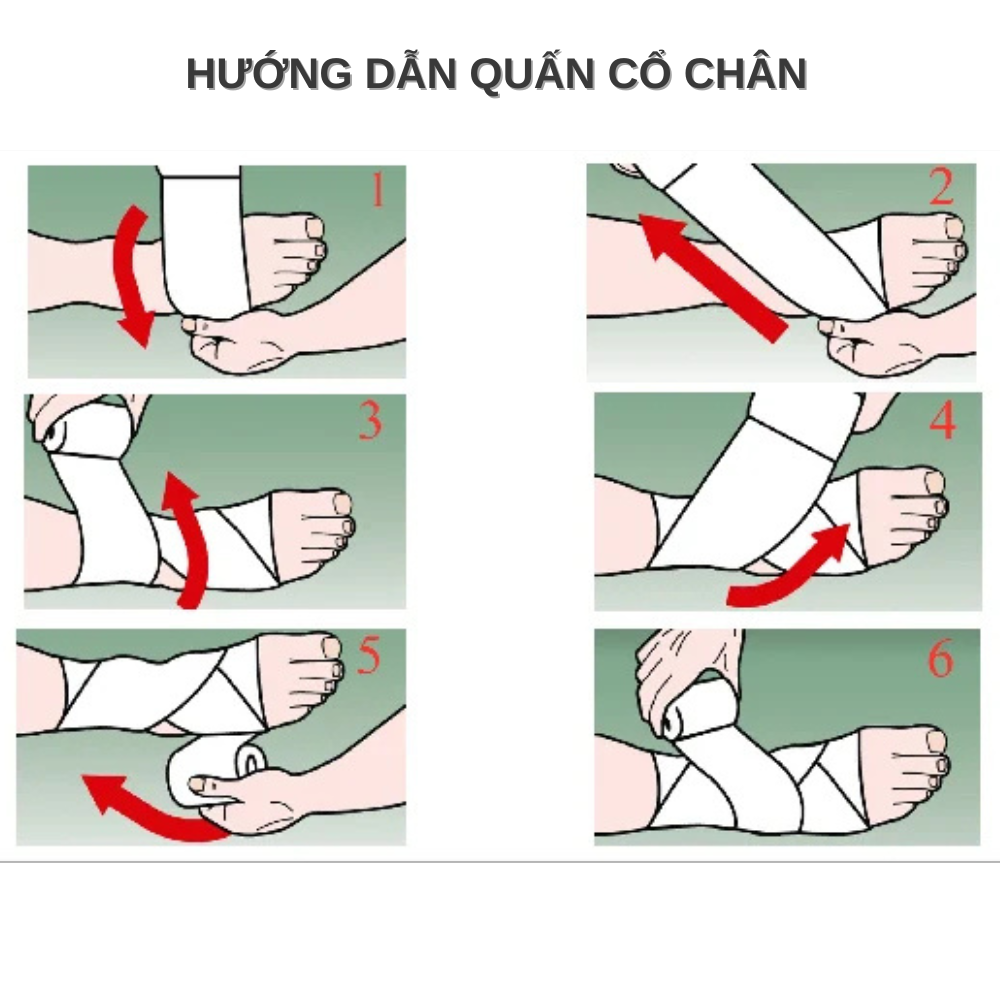 HƯỚNG DẪN QUẤN CỔ CHÂN

1

2

3

4

5

6